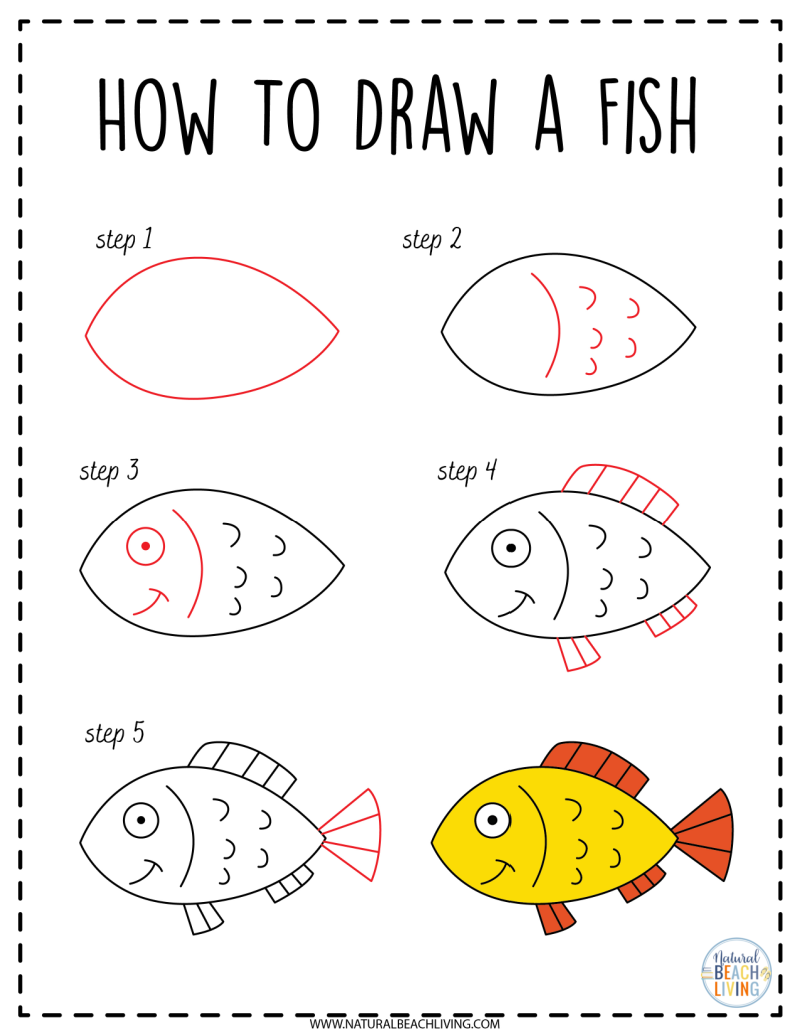 HOW TO DRAW A FISH

step 1

step 2

step 3

step 4

step 5

Natural BEACH LIVING

WWW.NATURALBEACHLIVING.COM