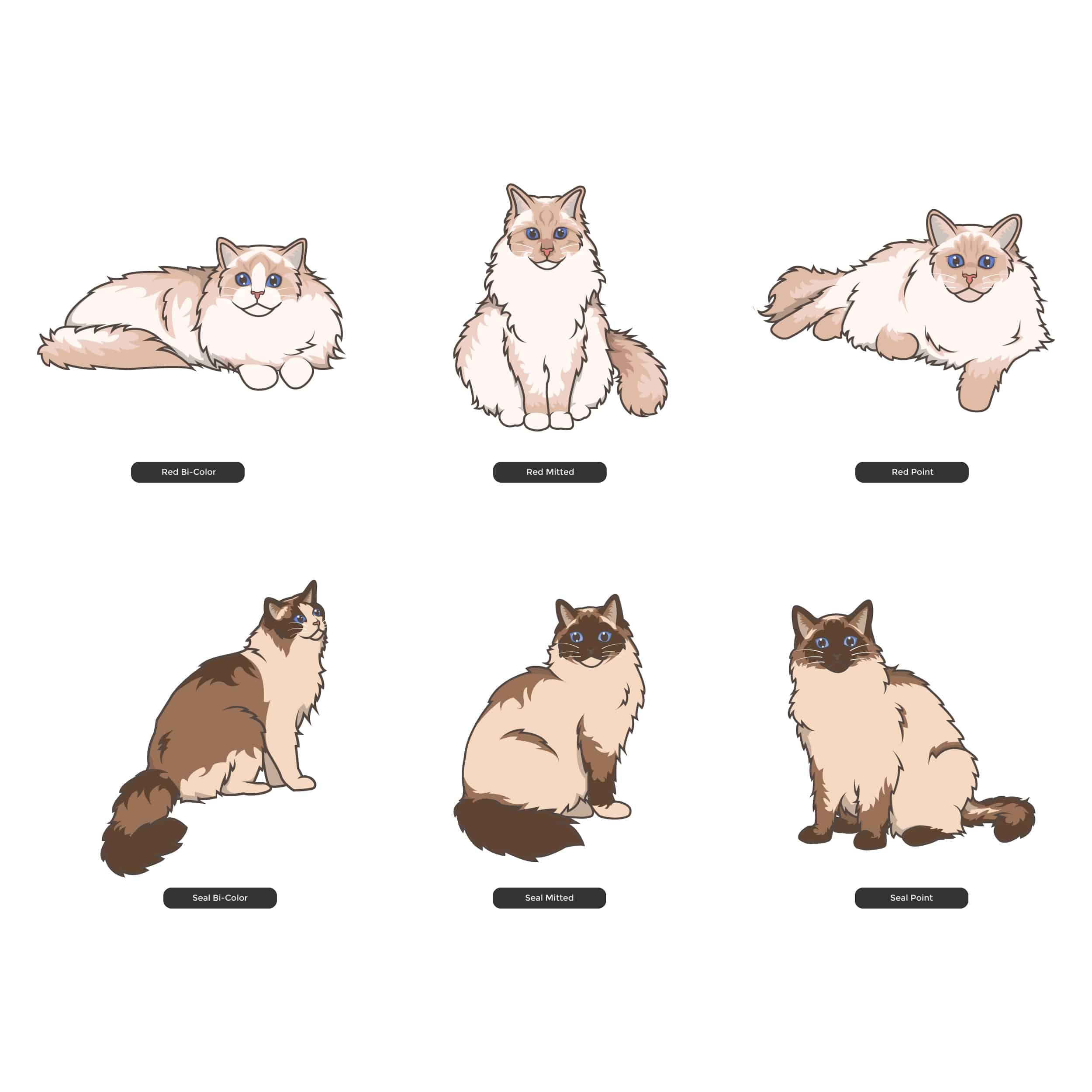 Red Bi-Color

Red Mitted

Red Point

Seal Bi-Color

Seal Mitted

Seal Point