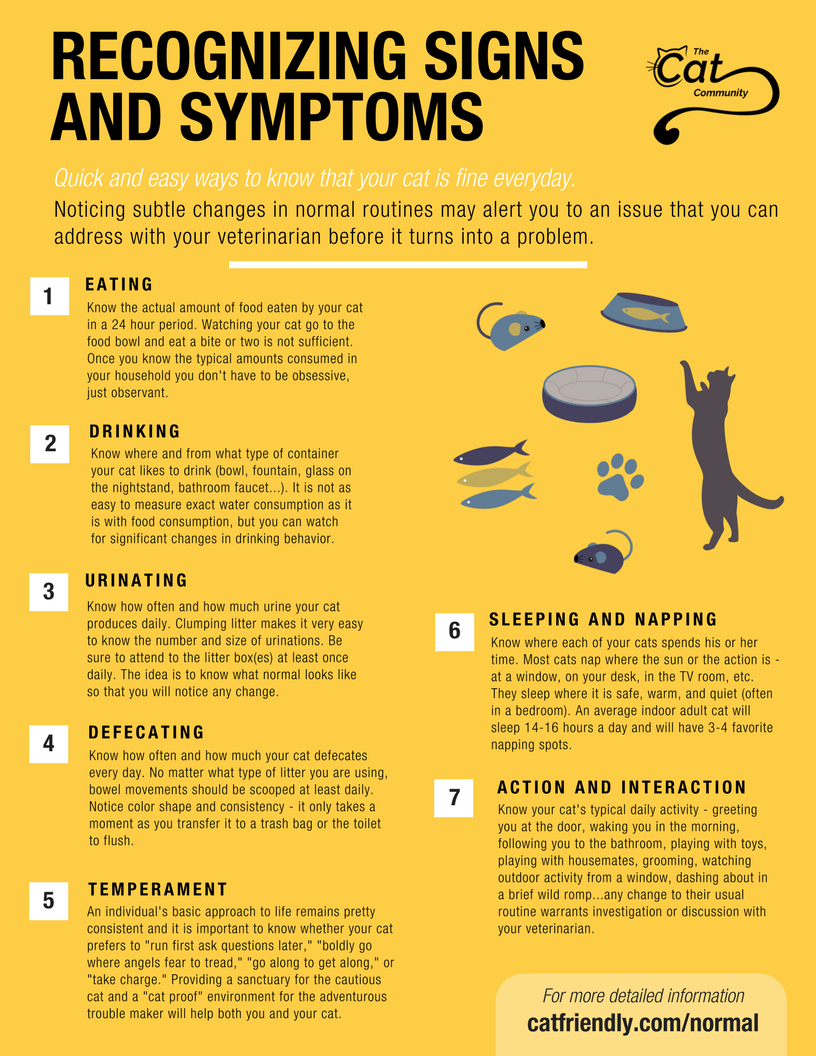 RECOGNIZING SIGNS AND SYMPTOMS

The Cat Community

Quick and easy ways to know that your cat is fine everyday.

Noticing subtle changes in normal routines may alert you to an issue that you can address with your veterinarian before it turns into a problem.

1 EATING
Know the actual amount of food eaten by your cat in a 24 hour period. Watching your cat go to the food bowl and eat a bite or two is not sufficient. Once you know the typical amounts consumed in your household you don't have to be obsessive, just observant.

2 DRINKING
Know where and from what type of container your cat likes to drink (bowl, fountain, glass on the nightstand, bathroom faucet...). It is not as easy to measure exact water consumption as it is with food consumption, but you can watch for significant changes in drinking behavior.

3 URINATING
Know how often and how much urine your cat produces daily. Clumping litter makes it very easy to know the number and size of urinations. Be sure to attend to the litter box(es) at least once daily. The idea is to know what normal looks like so that you will notice any change.

4 DEFECATING
Know how often and how much your cat defecates every day. No matter what type of litter you are using, bowel movements should be scooped at least daily. Notice color shape and consistency - it only takes a moment as you transfer it to a trash bag or the toilet to flush.

5 TEMPERAMENT
An individual's basic approach to life remains pretty consistent and it is important to know whether your cat prefers to "run first ask questions later," "boldly go where angels fear to tread," "go along to get along," or "take charge." Providing a sanctuary for the cautious cat and a "cat proof" environment for the adventurous trouble maker will help both you and your cat.

6 SLEEPING AND NAPPING
Know where each of your cats spends his or her time. Most cats nap where the sun or the action is - at a window, on your desk, in the TV room, etc. They sleep where it is safe, warm, and quiet (often in a bedroom). An average indoor adult cat will sleep 14-16 hours a day and will have 3-4 favorite napping spots.

7 ACTION AND INTERACTION
Know your cat's typical daily activity - greeting you at the door, waking you in the morning, following you to the bathroom, playing with toys, playing with housemates, grooming, watching outdoor activity from a window, dashing about in a brief wild romp...any change to their usual routine warrants investigation or discussion with your veterinarian.

For more detailed information
catfriendly.com/normal